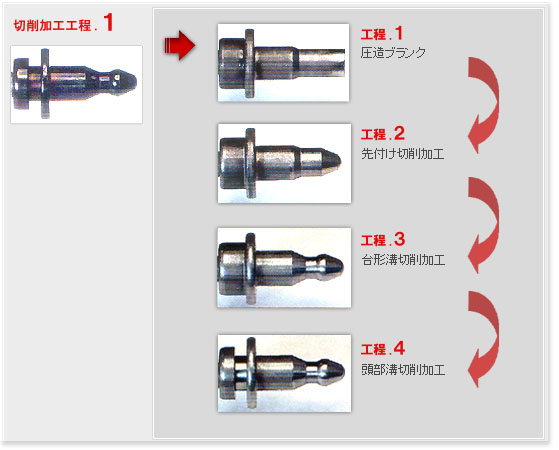 切削加工工程．1

工程．1
圧造ブランク

工程．2
先付け切削加工

工程．3
台形溝切削加工

工程．4
頭部溝切削加工